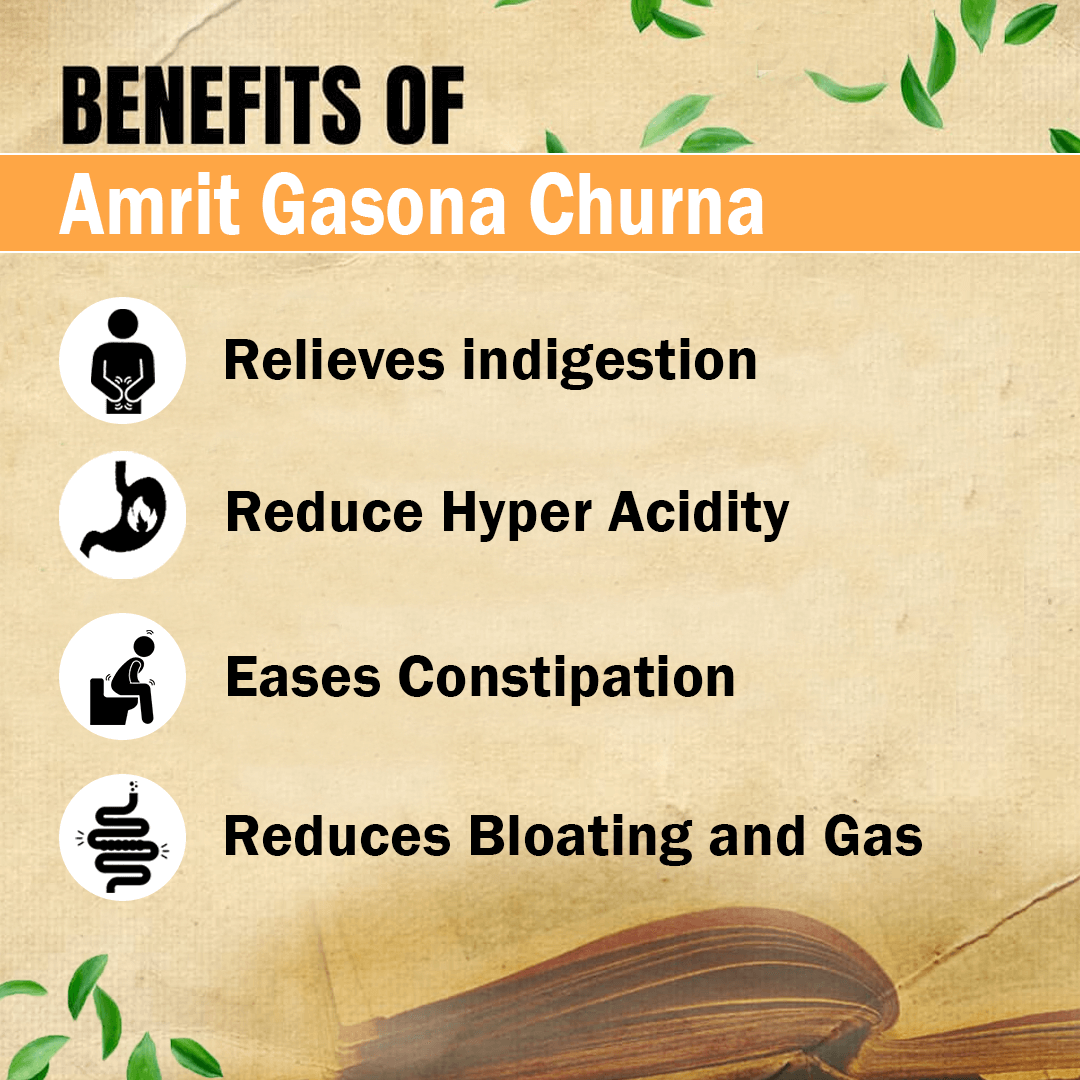 BENEFITS OF
Amrit Gasona Churna

Relieves indigestion

Reduce Hyper Acidity

Eases Constipation

Reduces Bloating and Gas