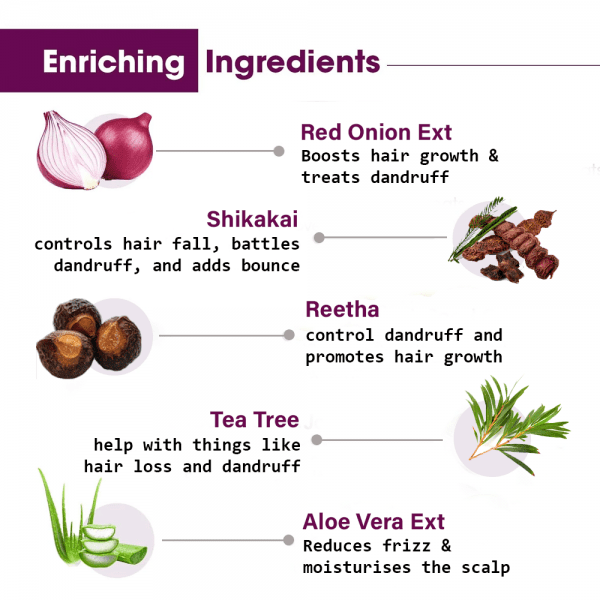 Enriching Ingredients

Red Onion Ext
Boosts hair growth & treats dandruff

Shikakai
controls hair fall, battles dandruff, and adds bounce

Reetha
control dandruff and promotes hair growth

Tea Tree
help with things like hair loss and dandruff

Aloe Vera Ext
Reduces frizz & moisturises the scalp